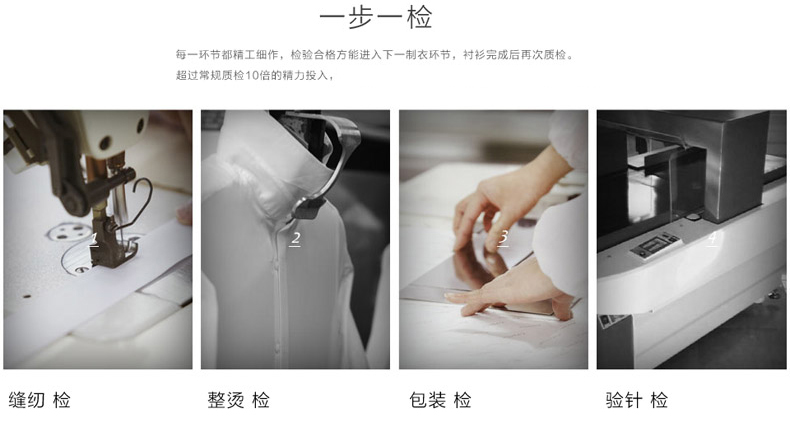 一步一检

每一环节都精工细作，检验合格方能进入下一制衣环节，衬衫完成后再次质检。
超过常规质检10倍的精力投入，

1

2

3

4

缝纫 检

整烫 检

包装 检

验针 检